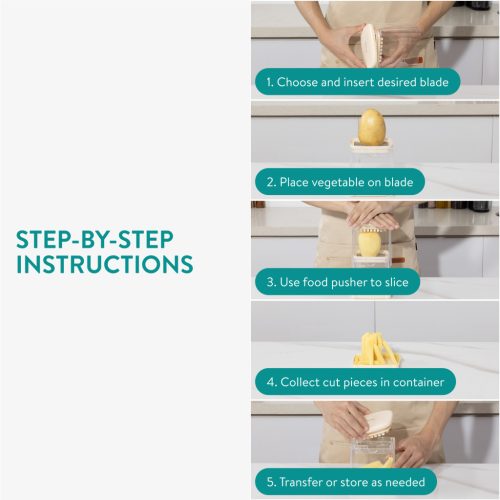 STEP-BY-STEP INSTRUCTIONS

1. Choose and insert desired blade

2. Place vegetable on blade

3. Use food pusher to slice

4. Collect cut pieces in container

5. Transfer or store as needed