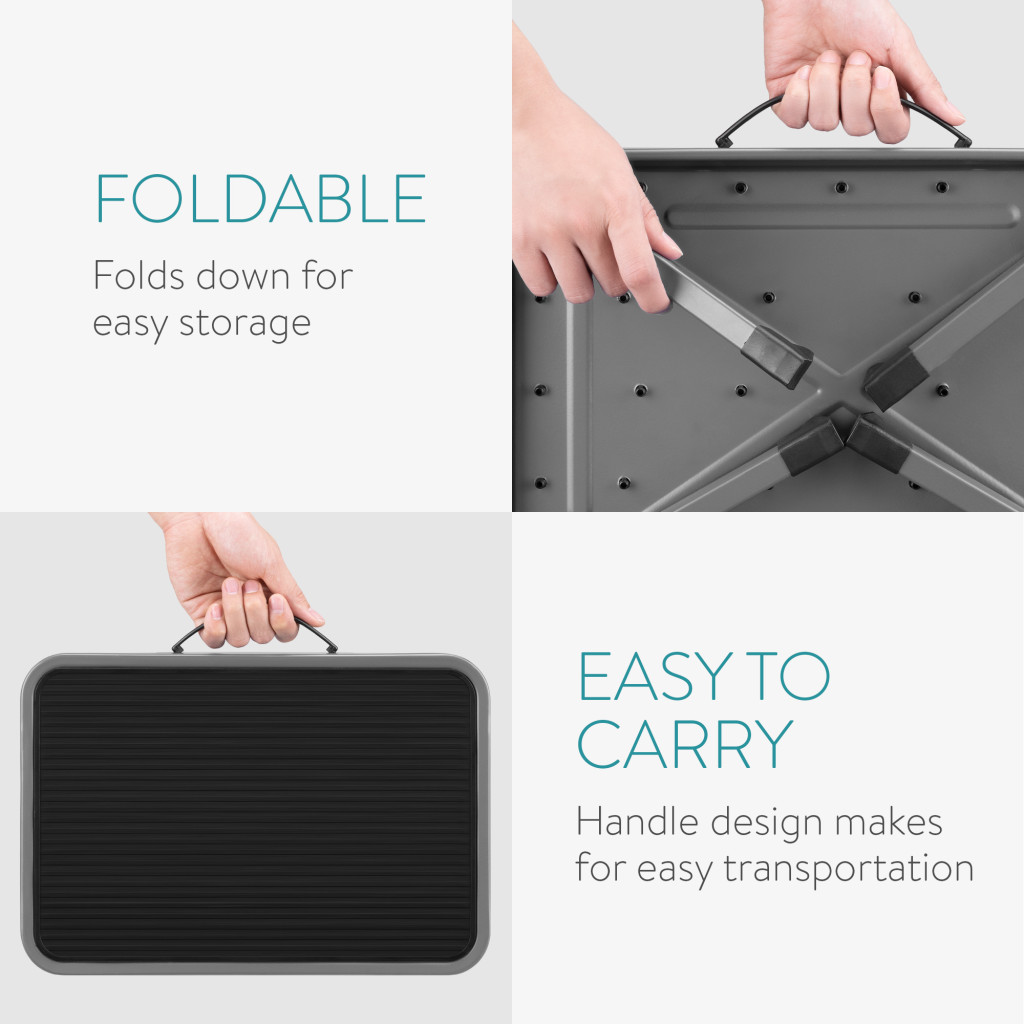 FOLDABLE

Folds down for easy storage

EASY TO CARRY

Handle design makes for easy transportation