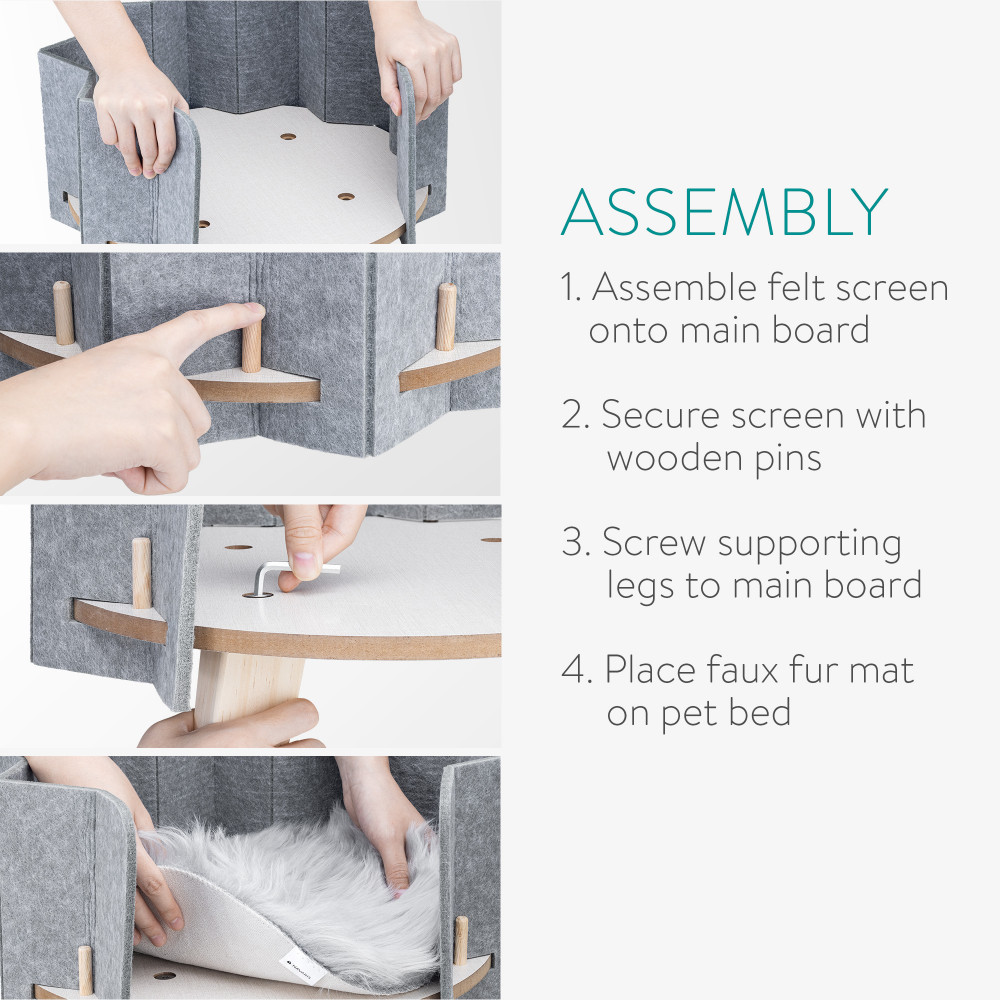 ASSEMBLY

1. Assemble felt screen onto main board

2. Secure screen with wooden pins

3. Screw supporting legs to main board

4. Place faux fur mat on pet bed