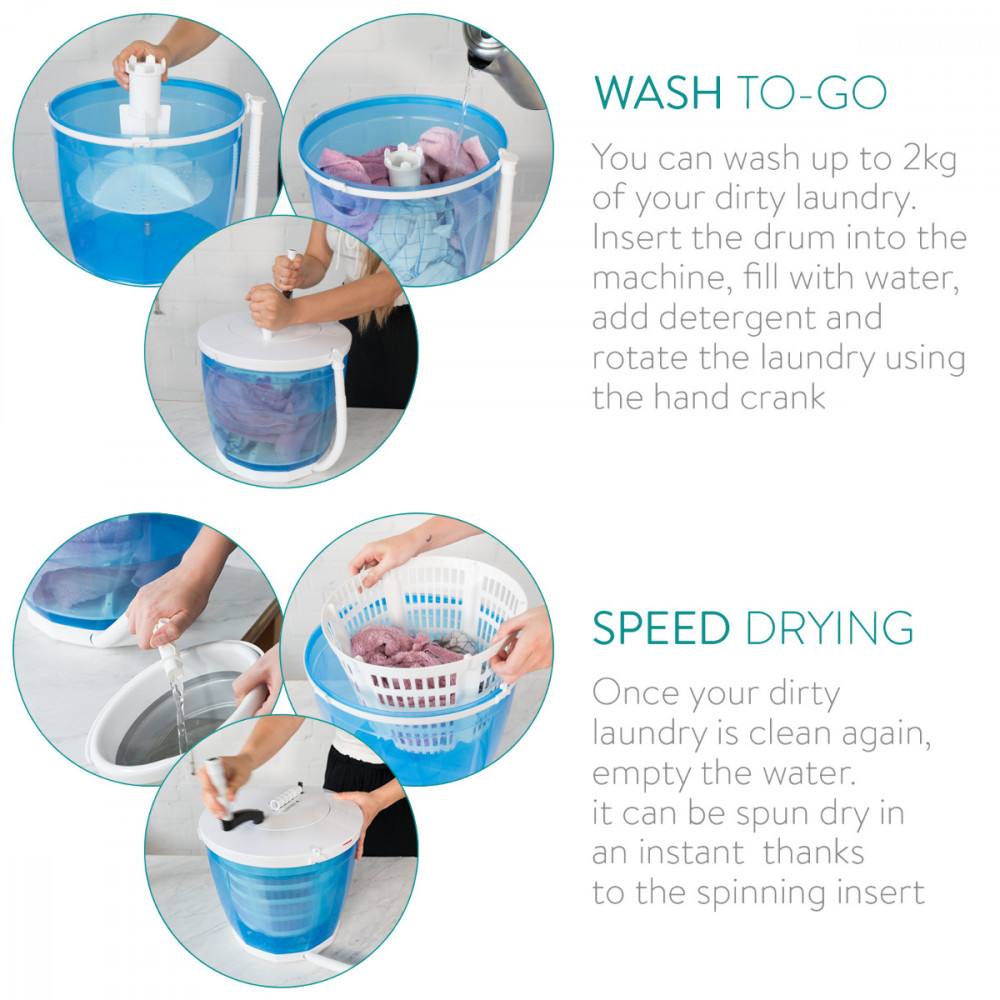 WASH TO-GO

You can wash up to 2kg of your dirty laundry. Insert the drum into the machine, fill with water, add detergent and rotate the laundry using the hand crank

SPEED DRYING

Once your dirty laundry is clean again, empty the water.
it can be spun dry in an instant thanks to the spinning insert